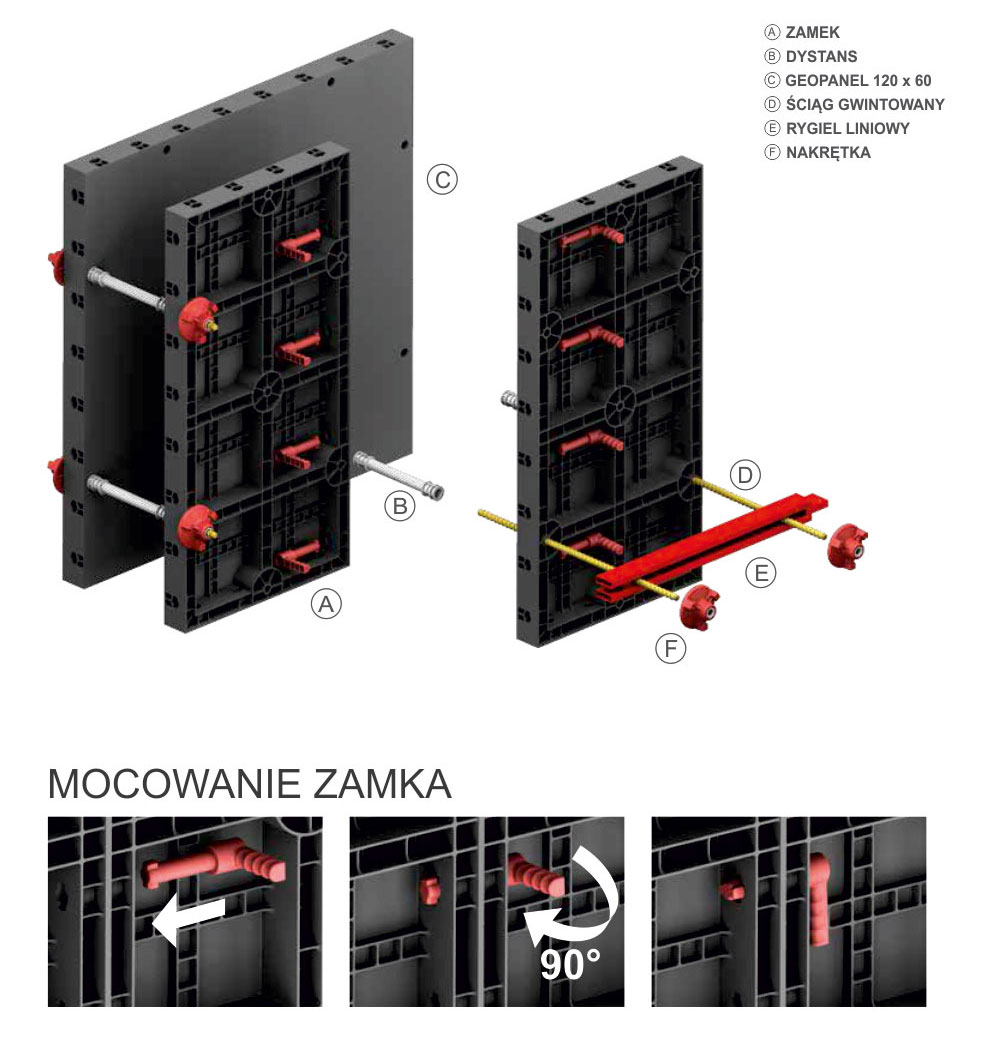 Ⓐ ZAMEK
Ⓑ DYSTANS
Ⓒ GEOPANEL 120 x 60
Ⓓ ŚCIĄG GWINTOWANY
Ⓔ RYGIEL LINIOWY
Ⓕ NAKRĘTKA

C

B

A

D

E

F

MOCOWANIE ZAMKA

90°